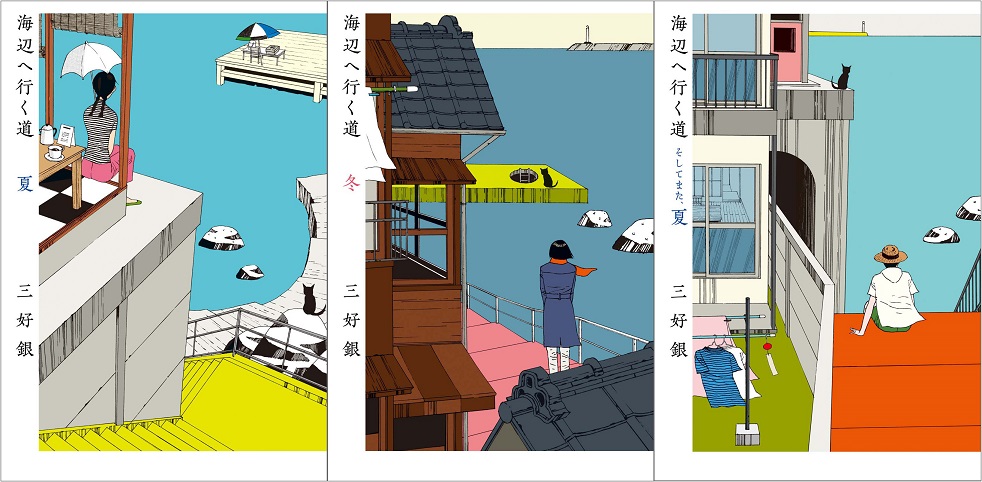 海辺へ行く道 夏

三好銀

海辺へ行く道 冬

三好銀

海辺へ行く道 そしてまた、夏

三好銀